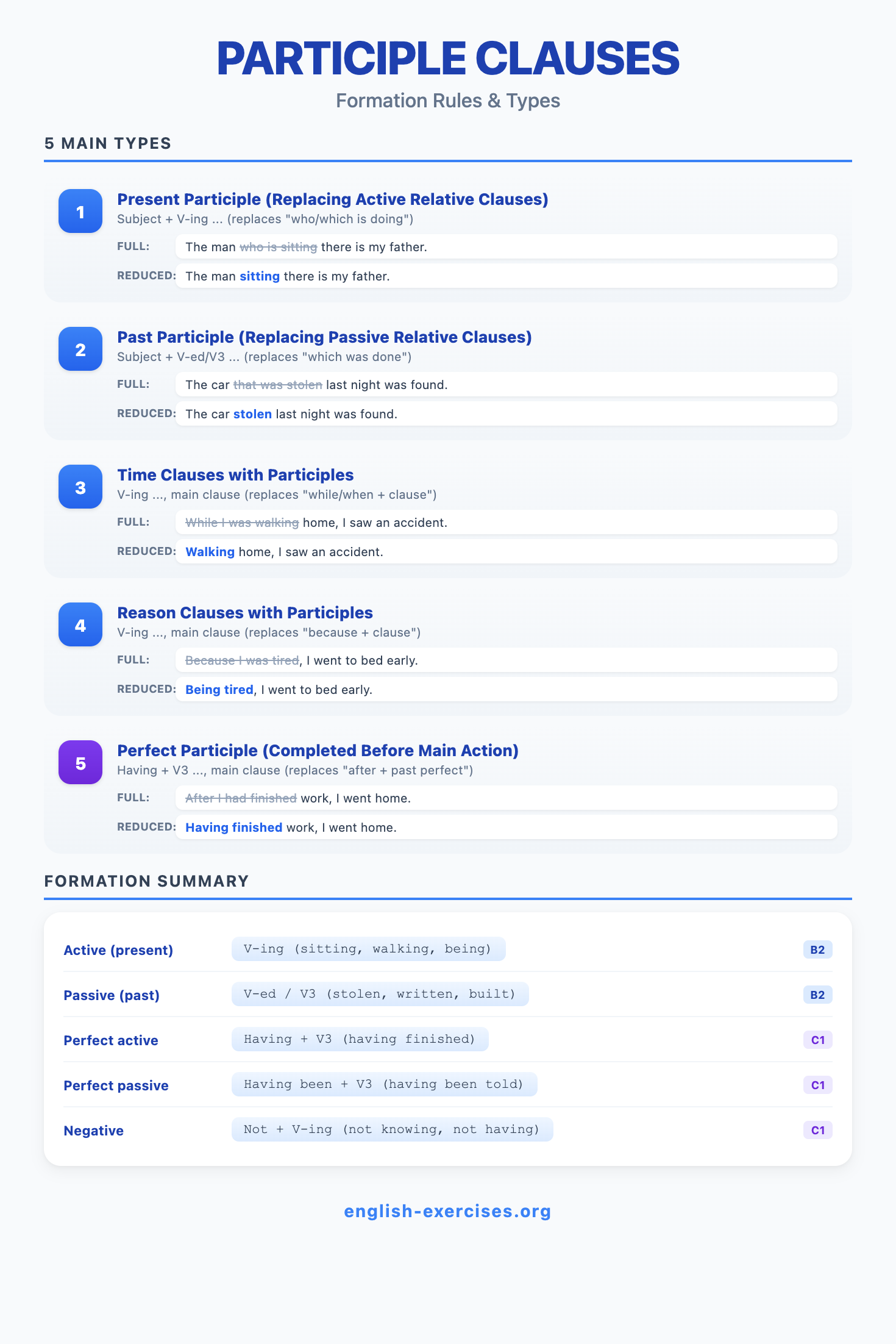 PARTICIPLE CLAUSES

Formation Rules & Types

5 MAIN TYPES

1

Present Participle (Replacing Active Relative Clauses)

Subject + V-ing ... (replaces "who/which is doing")

FULL: The man who is sitting there is my father.

REDUCED: The man sitting there is my father.

2

Past Participle (Replacing Passive Relative Clauses)

Subject + V-ed/V3 ... (replaces "which was done")

FULL: The car that was stolen last night was found.

REDUCED: The car stolen last night was found.

3

Time Clauses with Participles

V-ing ..., main clause (replaces "while/when + clause")

FULL: While I was walking home, I saw an accident.

REDUCED: Walking home, I saw an accident.

4

Reason Clauses with Participles

V-ing ..., main clause (replaces "because + clause")

FULL: Because I was tired, I went to bed early.

REDUCED: Being tired, I went to bed early.

5

Perfect Participle (Completed Before Main Action)

Having + V3 ..., main clause (replaces "after + past perfect")

FULL: After I had finished work, I went home.

REDUCED: Having finished work, I went home.

FORMATION SUMMARY

| Active (present) | V-ing (sitting, walking, being) | B2 |
|---|---|---|
| Passive (past) | V-ed / V3 (stolen, written, built) | B2 |
| Perfect active | Having + V3 (having finished) | C1 |
| Perfect passive | Having been + V3 (having been told) | C1 |
| Negative | Not + V-ing (not knowing, not having) | C1 |

english-exercises.org