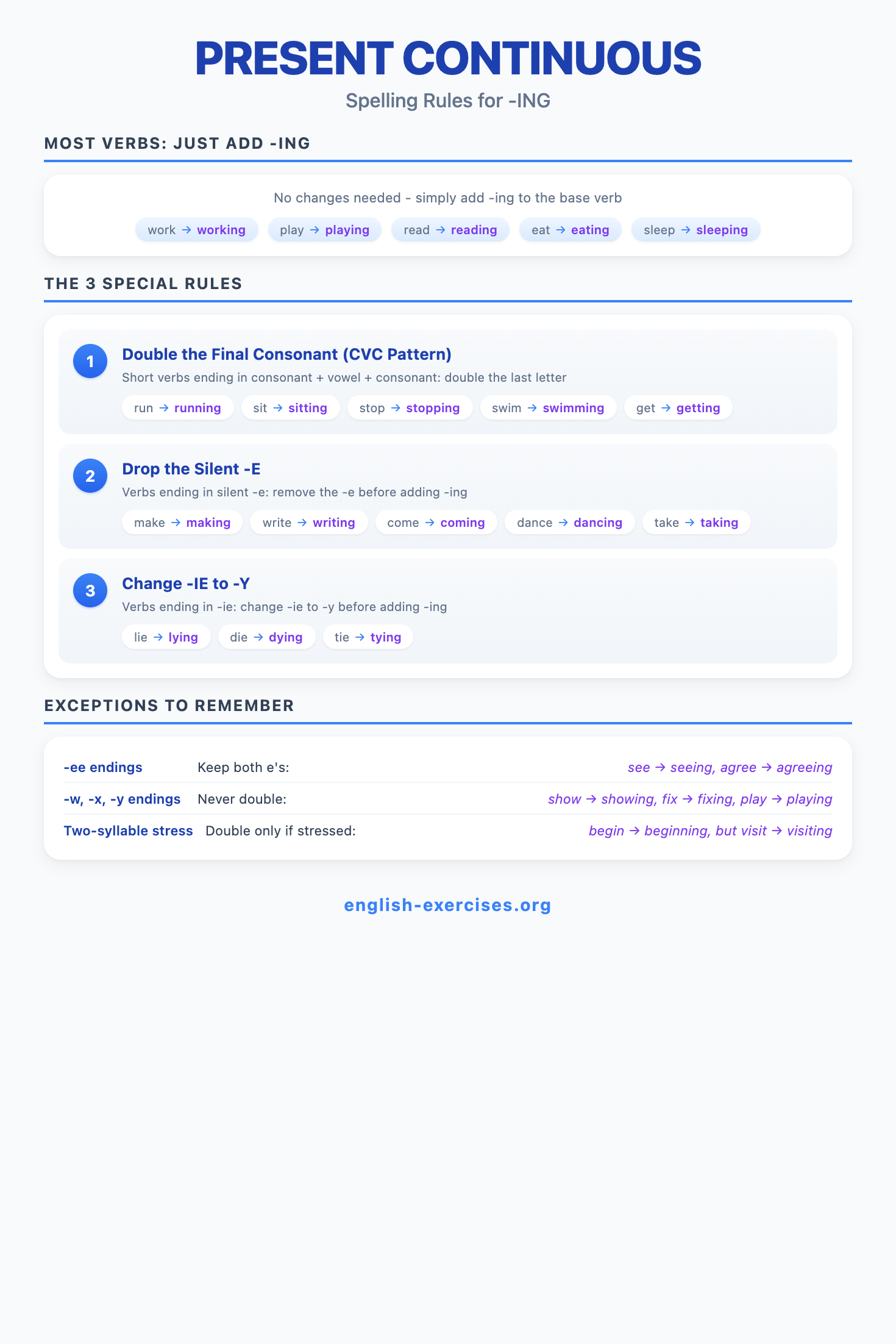 PRESENT CONTINUOUS
Spelling Rules for -ING

MOST VERBS: JUST ADD -ING

No changes needed - simply add -ing to the base verb

work → working  play → playing  read → reading  eat → eating  sleep → sleeping

THE 3 SPECIAL RULES

1
Double the Final Consonant (CVC Pattern)
Short verbs ending in consonant + vowel + consonant: double the last letter

run → running  sit → sitting  stop → stopping  swim → swimming  get → getting

2
Drop the Silent -E
Verbs ending in silent -e: remove the -e before adding -ing

make → making  write → writing  come → coming  dance → dancing  take → taking

3
Change -IE to -Y
Verbs ending in -ie: change -ie to -y before adding -ing

lie → lying  die → dying  tie → tying

EXCEPTIONS TO REMEMBER

-ee endings  Keep both e's:  see → seeing, agree → agreeing
-w, -x, -y endings  Never double:  show → showing, fix → fixing, play → playing
Two-syllable stress  Double only if stressed:  begin → beginning, but visit → visiting

english-exercises.org