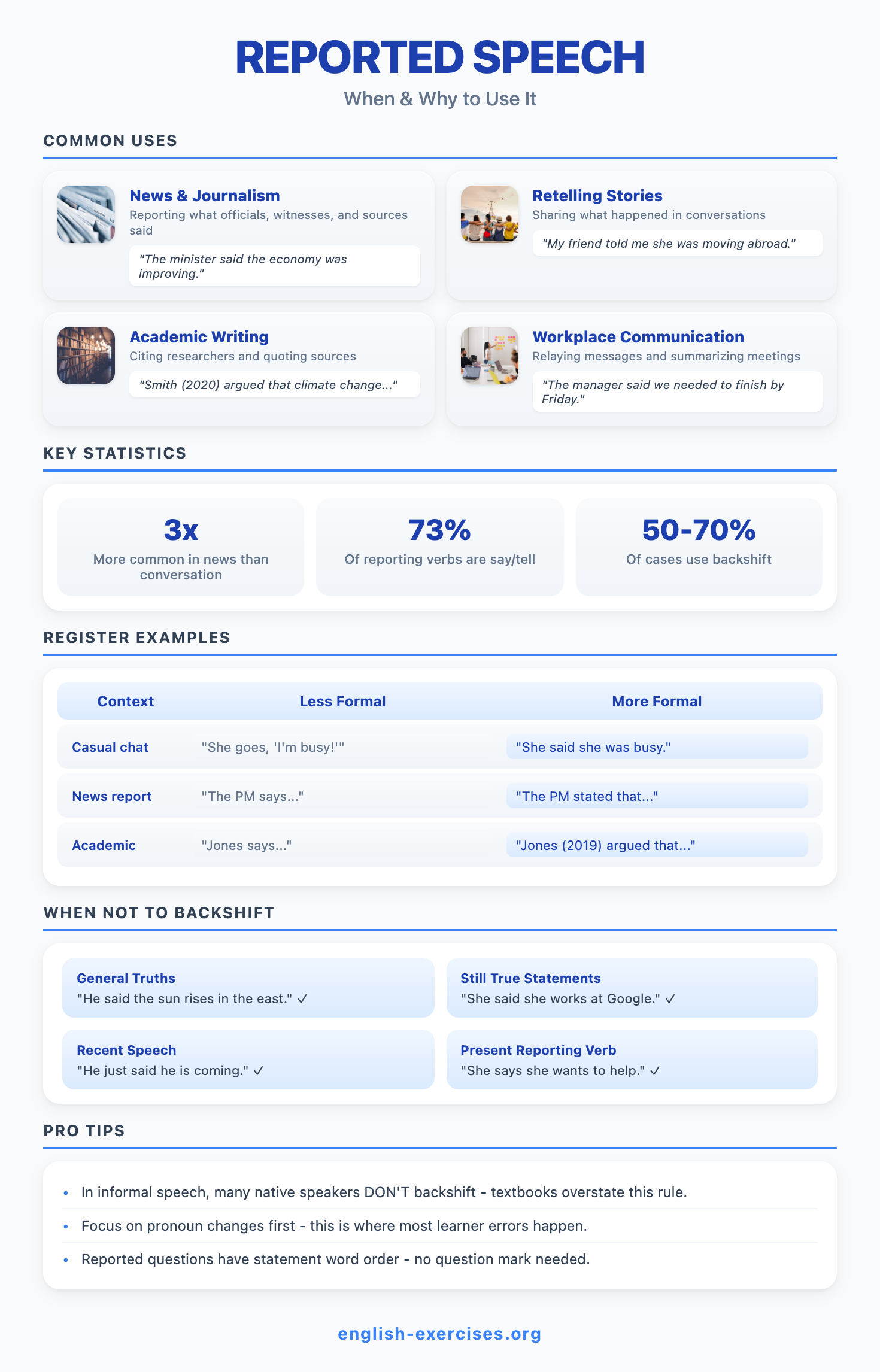 REPORTED SPEECH
When & Why to Use It

COMMON USES

News & Journalism
Reporting what officials, witnesses, and sources said
"The minister said the economy was improving."

Retelling Stories
Sharing what happened in conversations
"My friend told me she was moving abroad."

Academic Writing
Citing researchers and quoting sources
"Smith (2020) argued that climate change..."

Workplace Communication
Relaying messages and summarizing meetings
"The manager said we needed to finish by Friday."

KEY STATISTICS

3x
More common in news than conversation

73%
Of reporting verbs are say/tell

50-70%
Of cases use backshift

REGISTER EXAMPLES

| Context | Less Formal | More Formal |
|---|---|---|
| Casual chat | "She goes, 'I'm busy!'" | "She said she was busy." |
| News report | "The PM says..." | "The PM stated that..." |
| Academic | "Jones says..." | "Jones (2019) argued that..." |

WHEN NOT TO BACKSHIFT

General Truths
"He said the sun rises in the east." ✓

Still True Statements
"She said she works at Google." ✓

Recent Speech
"He just said he is coming." ✓

Present Reporting Verb
"She says she wants to help." ✓

PRO TIPS

• In informal speech, many native speakers DON'T backshift - textbooks overstate this rule.
• Focus on pronoun changes first - this is where most learner errors happen.
• Reported questions have statement word order - no question mark needed.

english-exercises.org